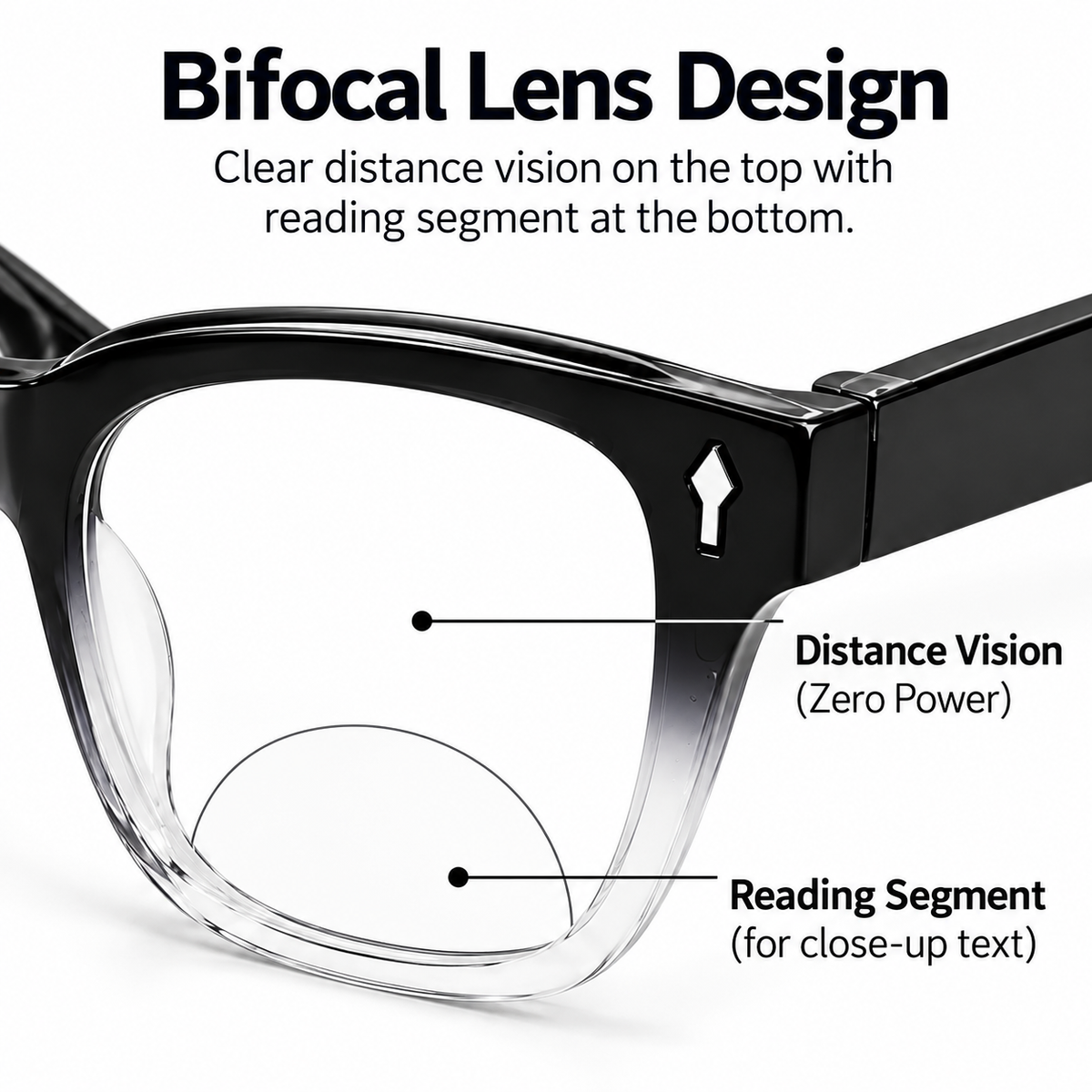 Bifocal Lens Design

Clear distance vision on the top with reading segment at the bottom.

Distance Vision
(Zero Power)

Reading Segment
(for close-up text)